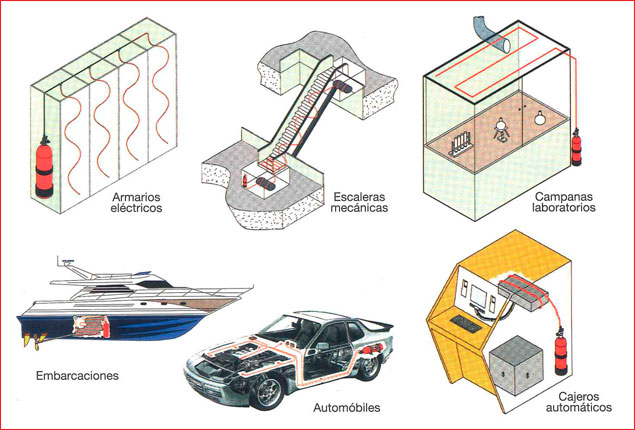 Armarios eléctricos

Escaleras mecánicas

Campanas laboratorios

Embarcaciones

Automóbiles

Cajeros automáticos